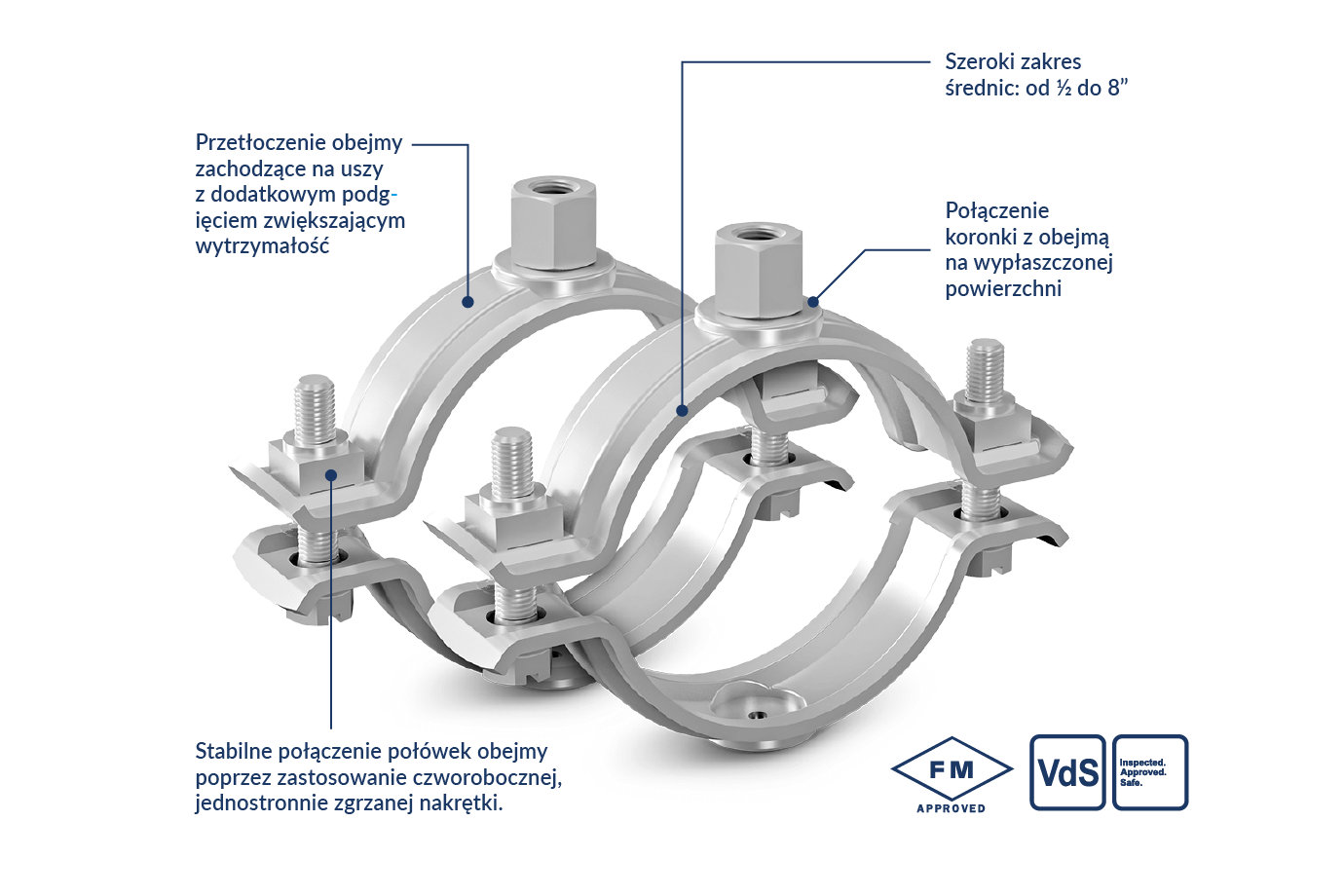 Przetłoczenie obejmy zachodzące na uszy z dodatkowym podgięciem zwiększającym wytrzymałość

Szeroki zakres średnic: od ½ do 8”

Połączenie koronki z obejmą na wypłaszczonej powierzchni

Stabilne połączenie połówek obejmy poprzez zastosowanie czworobocznej, jednostronnie zgrzanej nakrętki.

FM
APPROVED

VdS
Inspected.
Approved.
Safe.